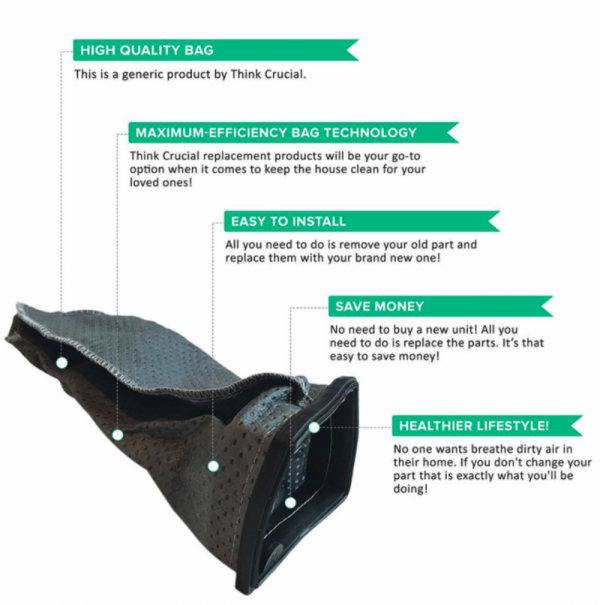 HIGH QUALITY BAG

This is a generic product by Think Crucial.

MAXIMUM-EFFICIENCY BAG TECHNOLOGY

Think Crucial replacement products will be your go-to option when it comes to keep the house clean for your loved ones!

EASY TO INSTALL

All you need to do is remove your old part and replace them with your brand new one!

SAVE MONEY

No need to buy a new unit! All you need to do is replace the parts. It's that easy to save money!

HEALTHIER LIFESTYLE!

No one wants breathe dirty air in their home. If you don't change your part that is exactly what you'll be doing!