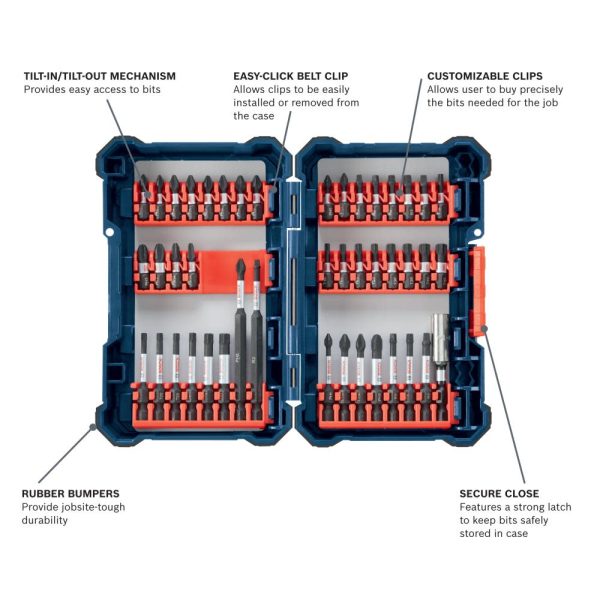 TILT-IN/TILT-OUT MECHANISM
Provides easy access to bits

EASY-CLICK BELT CLIP
Allows clips to be easily installed or removed from the case

CUSTOMIZABLE CLIPS
Allows user to buy precisely the bits needed for the job

RUBBER BUMPERS
Provide jobsite-tough durability

SECURE CLOSE
Features a strong latch to keep bits safely stored in case